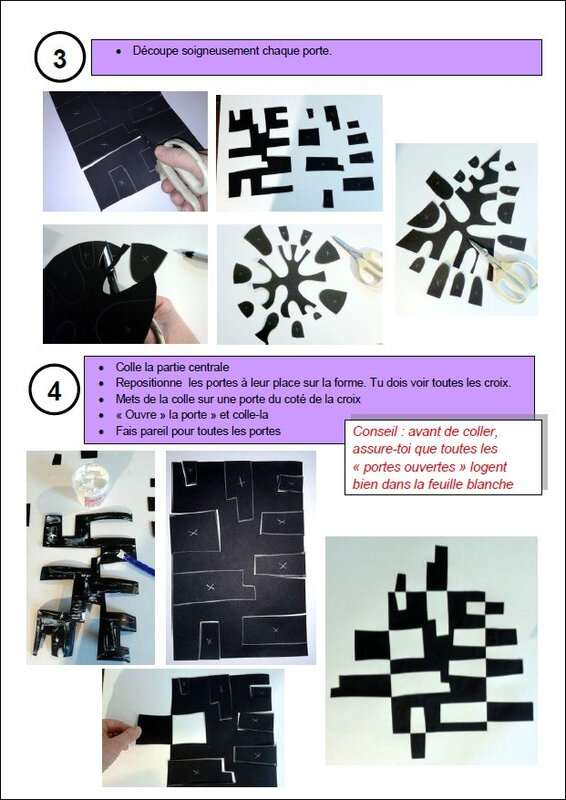 3

• Découpe soigneusement chaque porte.

4

• Colle la partie centrale
• Repositionne les portes à leur place sur la forme. Tu dois voir toutes les croix.
• Mets de la colle sur une porte du coté de la croix
• « Ouvre » la porte » et colle-la
• Fais pareil pour toutes les portes

Conseil : avant de coller, assure-toi que toutes les « portes ouvertes » logent bien dans la feuille blanche