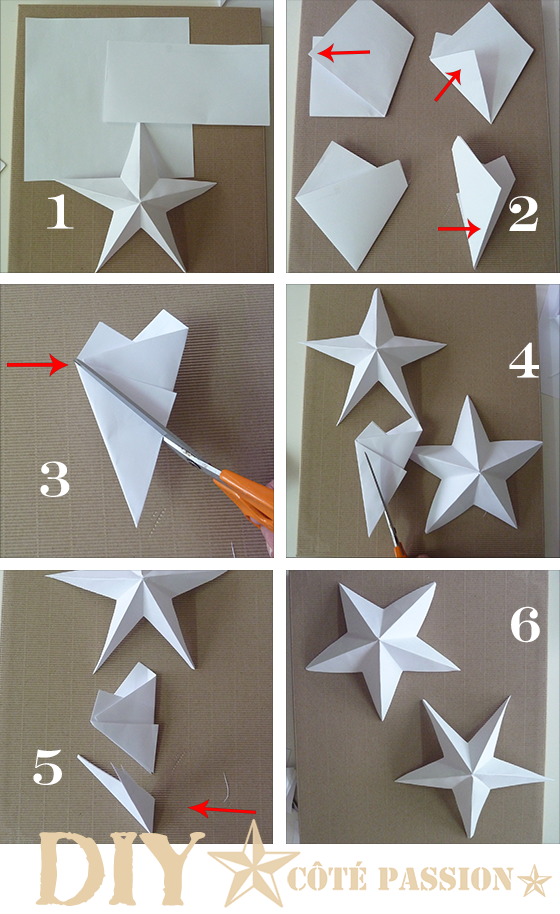 1

2

3

4

5

6

DIY CÔTÉ PASSION