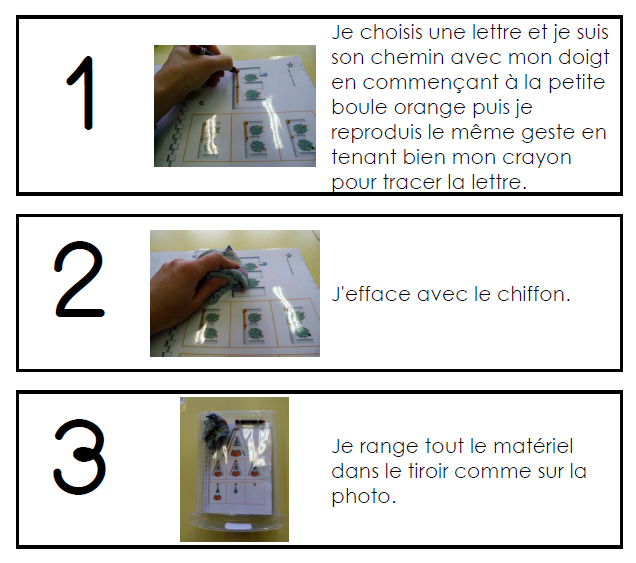 1

Je choisis une lettre et je suis son chemin avec mon doigt en commençant à la petite boule orange puis je reproduis le même geste en tenant bien mon crayon pour tracer la lettre.

2

J'efface avec le chiffon.

3

Je range tout le matériel dans le tiroir comme sur la photo.