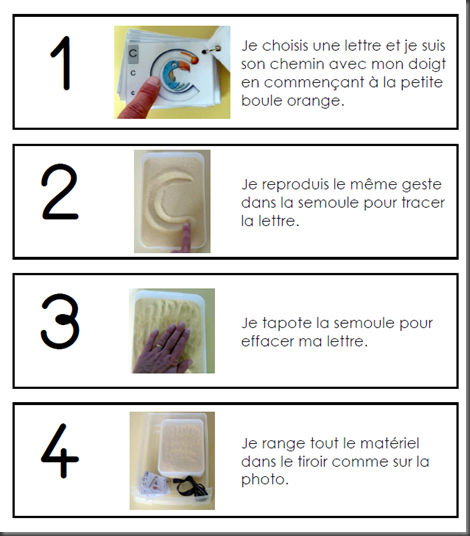 1

C
c
c

Je choisis une lettre et je suis son chemin avec mon doigt en commençant à la petite boule orange.

2

Je reproduis le même geste dans la semoule pour tracer la lettre.

3

Je tapote la semoule pour effacer ma lettre.

4

Je range tout le matériel dans le tiroir comme sur la photo.