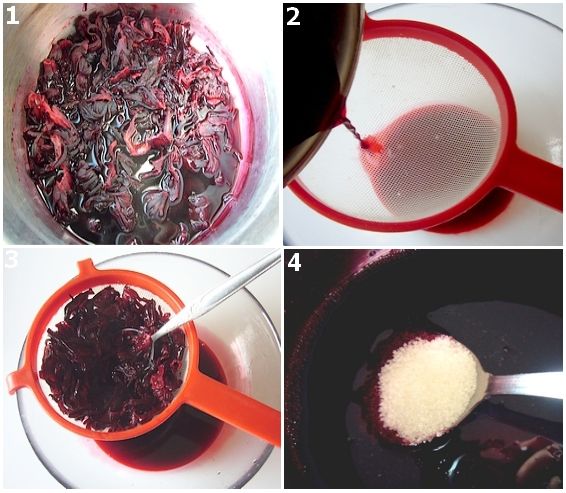 1
2
3
4