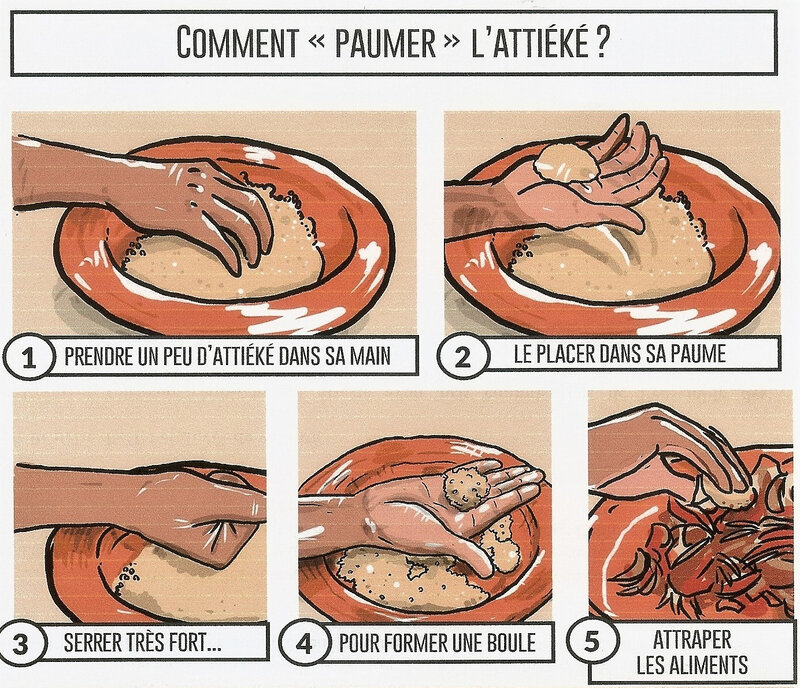 COMMENT « PAUMER » L'ATTIÉKÉ ?

1 PRENDRE UN PEU D'ATTIÉKÉ DANS SA MAIN

2 LE PLACER DANS SA PAUME

3 SERRER TRÈS FORT...

4 POUR FORMER UNE BOULE

5 ATTRAPER LES ALIMENTS