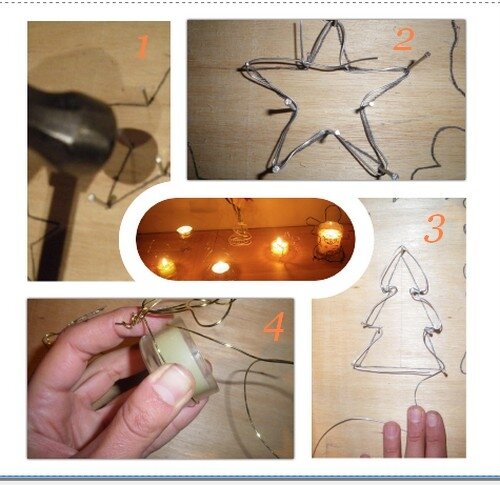 1

2

3

4