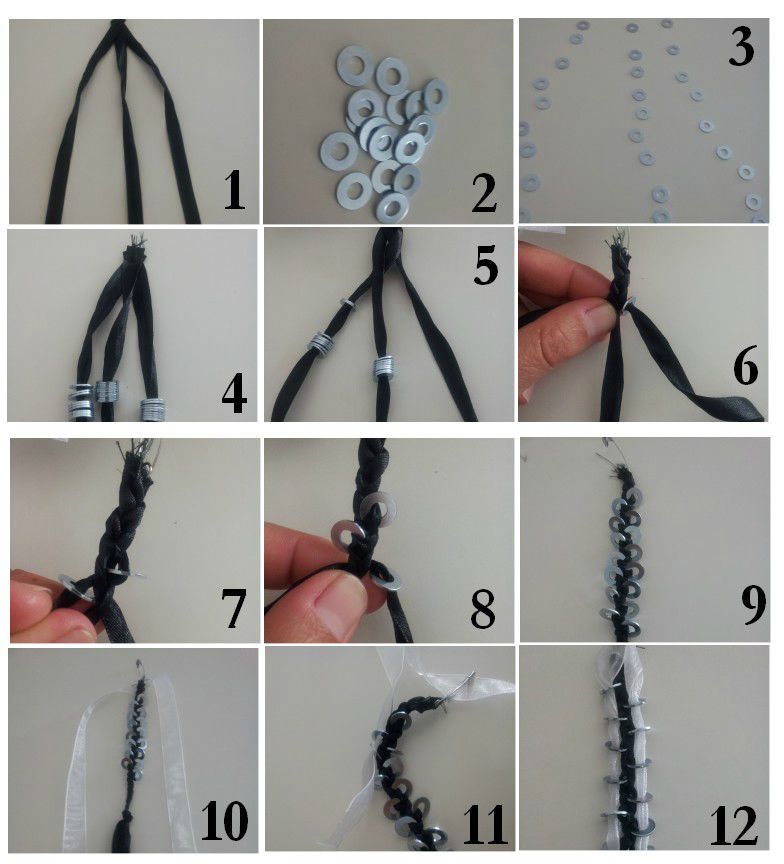 1
2
3
4
5
6
7
8
9
10
11
12