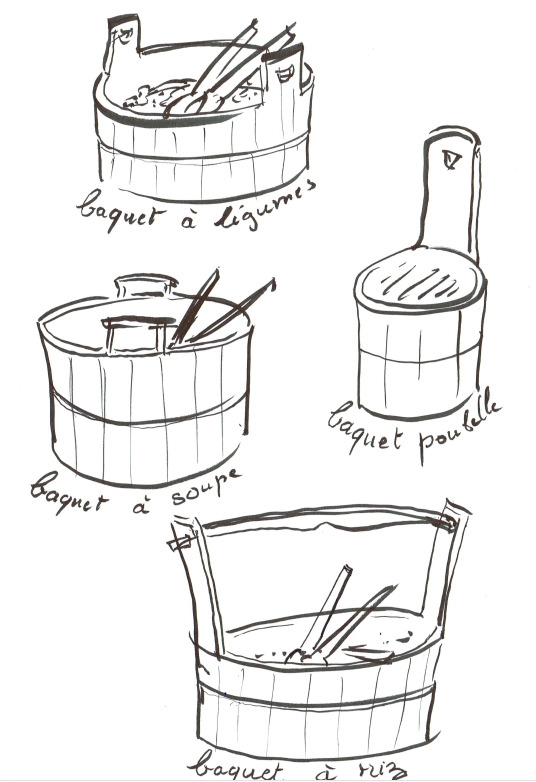 baquet à légumes

baquet poubelle

baquet à soupe

baquet à riz