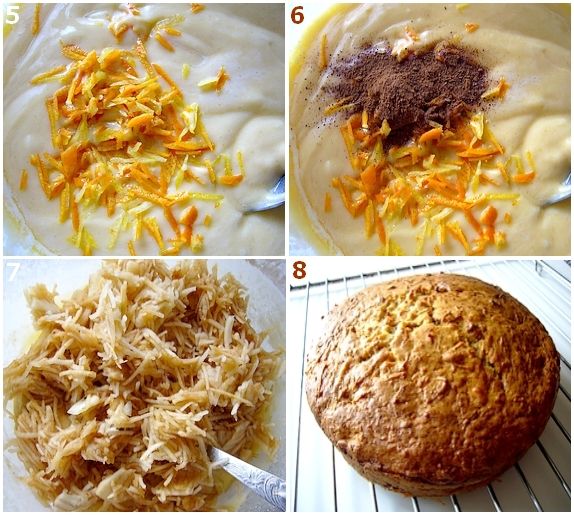 5
6
7
8