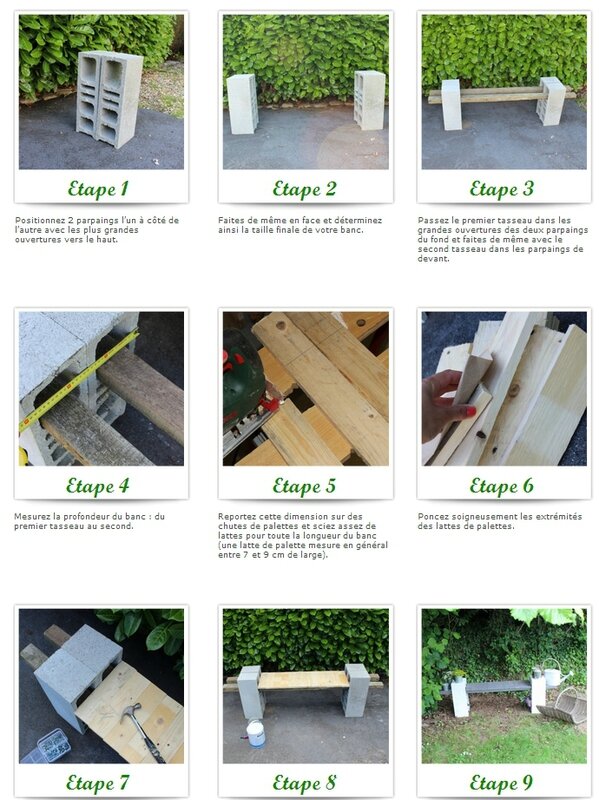 Etape 1

Positionnez 2 parpaings l'un à côté de l'autre avec les plus grandes ouvertures vers le haut.

Etape 2

Faites de même en face et déterminez ainsi la taille finale de votre banc.

Etape 3

Passez le premier tasseau dans les grandes ouvertures des deux parpaings du fond et faites de même avec le second tasseau dans les parpaings de devant.

Etape 4

Mesurez la profondeur du banc : du premier tasseau au second.

Etape 5

Reportez cette dimension sur des chutes de palettes et sciez assez de lattes pour toute la longueur du banc (une latte de palette mesure en général entre 7 et 9 cm de large).

Etape 6

Poncez soigneusement les extrémités des lattes de palettes.

Etape 7

Etape 8

Etape 9