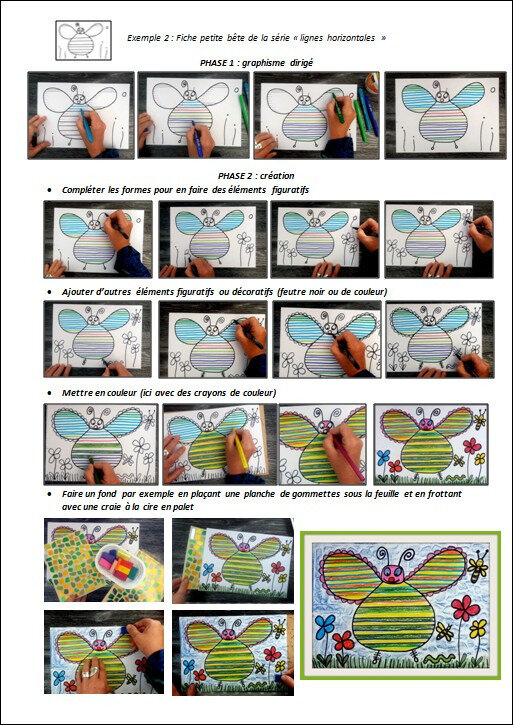 Exemple 2 : Fiche petite bête de la série « lignes horizontales »

PHASE 1 : graphisme dirigé

PHASE 2 : création

• Compléter les formes pour en faire des éléments figuratifs

• Ajouter d'autres éléments figuratifs ou décoratifs (feutre noir ou de couleur)

• Mettre en couleur (ici avec des crayons de couleur)

• Faire un fond par exemple en plaçant une planche de gommettes sous la feuille et en frottant avec une craie à la cire en palet