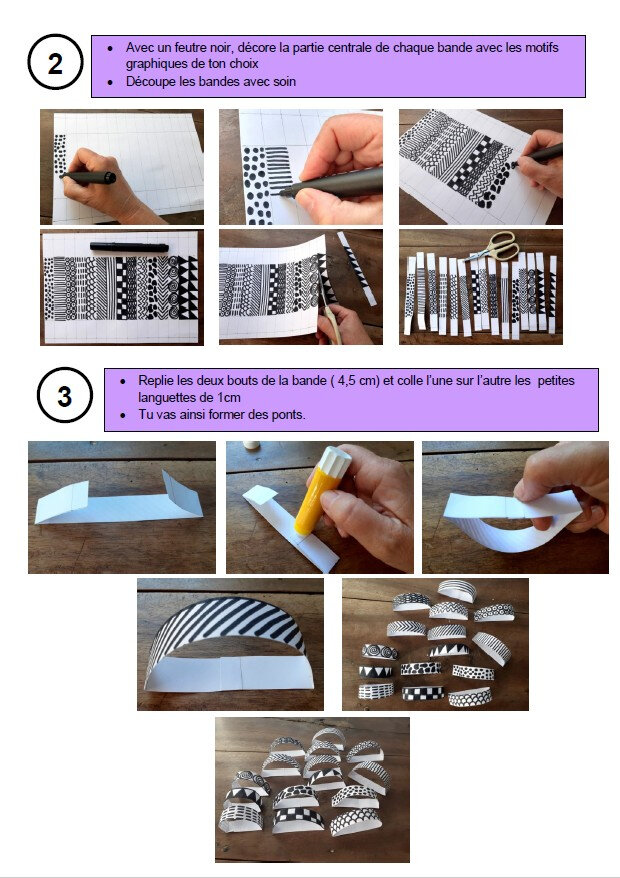 2

- Avec un feutre noir, décore la partie centrale de chaque bande avec les motifs graphiques de ton choix
- Découpe les bandes avec soin

3

- Replie les deux bouts de la bande ( 4,5 cm) et colle l'une sur l'autre les petites languettes de 1cm
- Tu vas ainsi former des ponts.