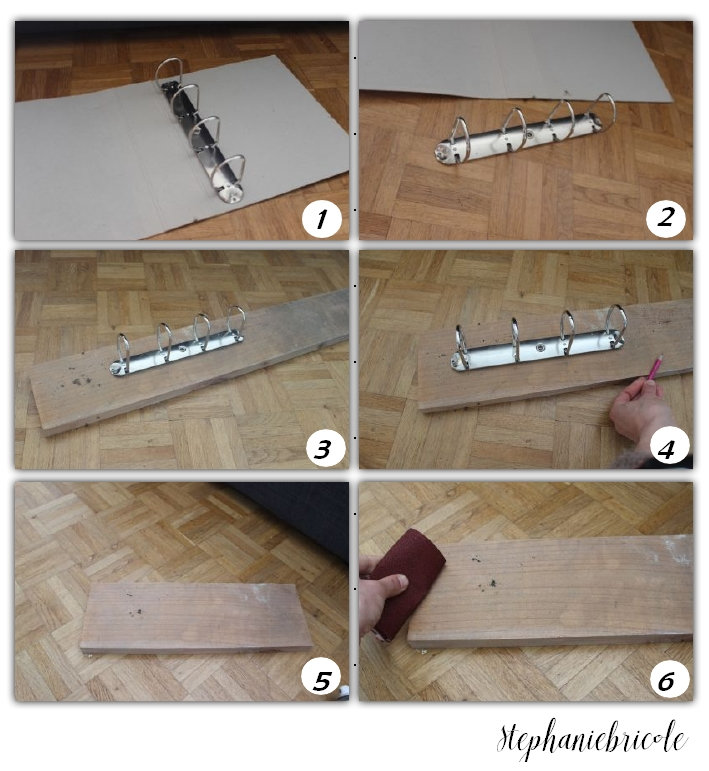 1

2

3

4

5

6

stephaniebricole