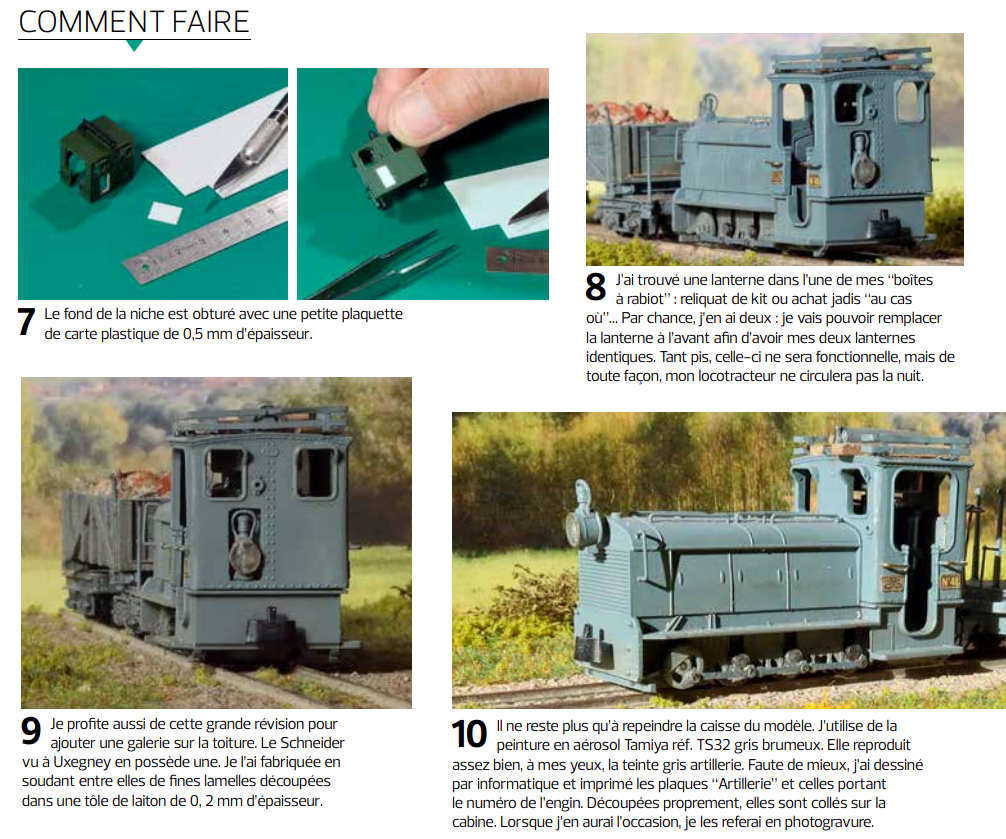 COMMENT FAIRE

7 Le fond de la niche est obturé avec une petite plaquette de carte plastique de 0,5 mm d'épaisseur.

8 J'ai trouvé une lanterne dans l'une de mes "boîtes à rabiot" : reliquat de kit ou achat jadis "au cas où"... Par chance, j'en ai deux : je vais pouvoir remplacer la lanterne à l'avant afin d'avoir mes deux lanternes identiques. Tant pis, celle-ci ne sera fonctionnelle, mais de toute façon, mon locotracteur ne circulera pas la nuit.

9 Je profite aussi de cette grande révision pour ajouter une galerie sur la toiture. Le Schneider vu à Uxegney en possède une. Je l'ai fabriquée en soudant entre elles de fines lamelles découpées dans une tôle de laiton de 0, 2 mm d'épaisseur.

10 Il ne reste plus qu'à repeindre la caisse du modèle. J'utilise de la peinture en aérosol Tamiya réf. TS32 gris brumeux. Elle reproduit assez bien, à mes yeux, la teinte gris artillerie. Faute de mieux, j'ai dessiné par informatique et imprimé les plaques "Artillerie" et celles portant le numéro de l'engin. Découpées proprement, elles sont collés sur la cabine. Lorsque j'en aurai l'occasion, je les referai en photogravure.