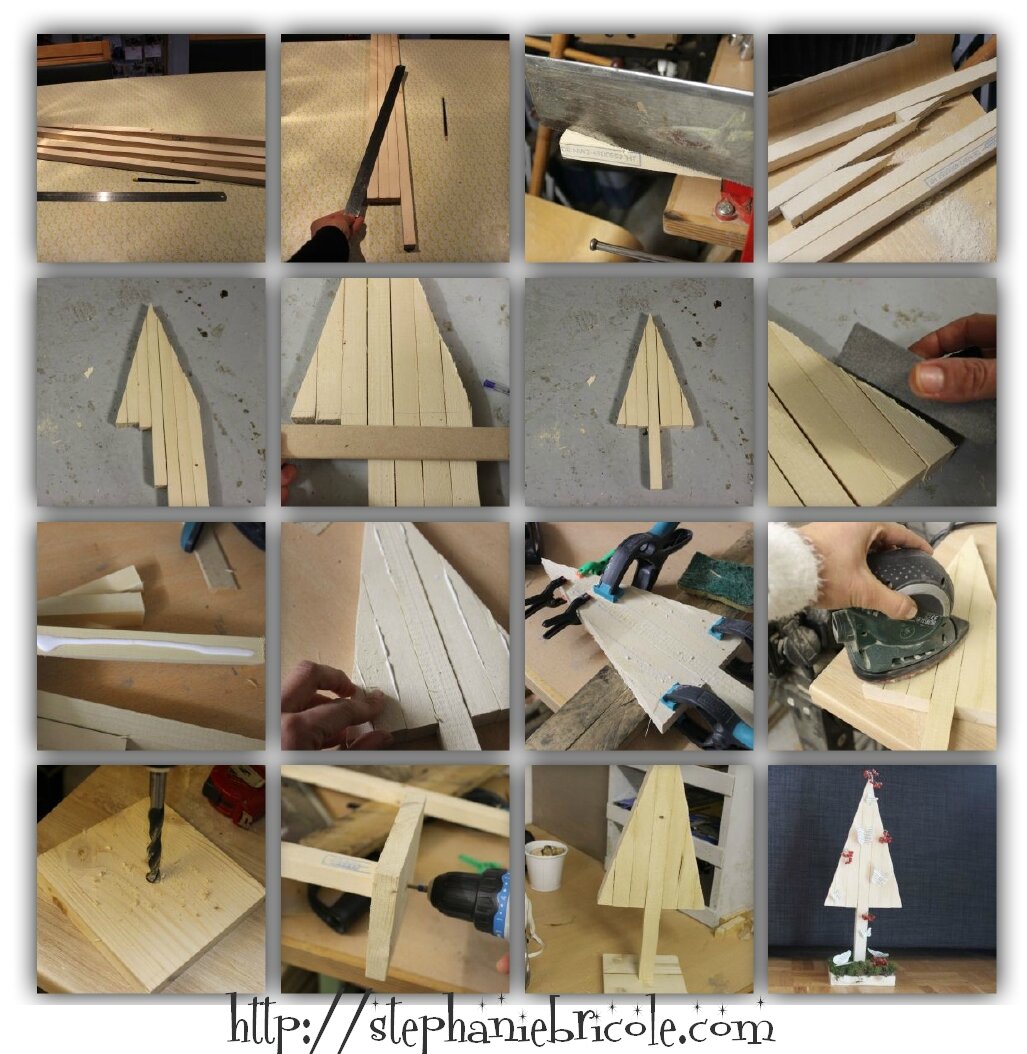 http://stephaniebricole.com