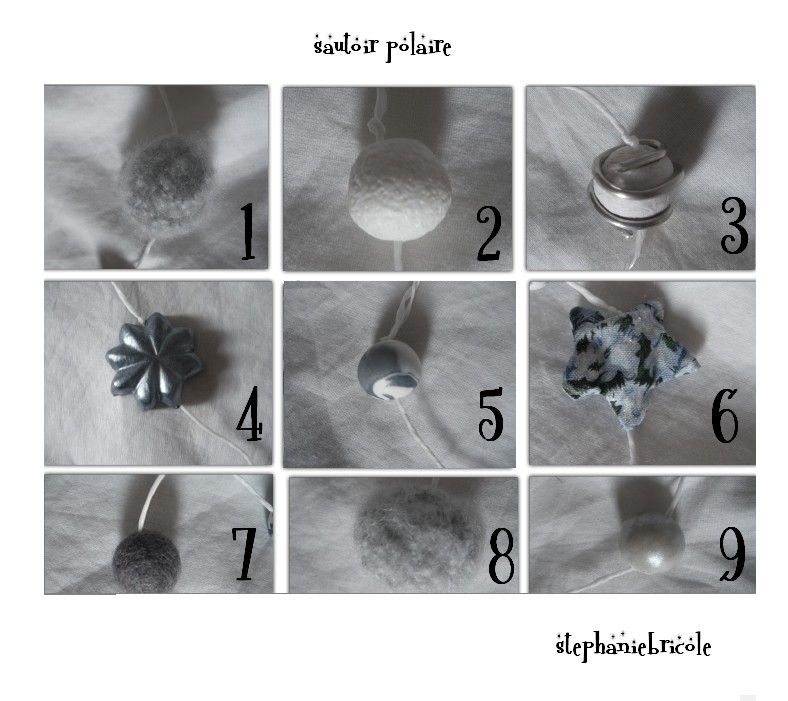 sautoir polaire

1

2

3

4

5

6

7

8

9

stephaniebricole