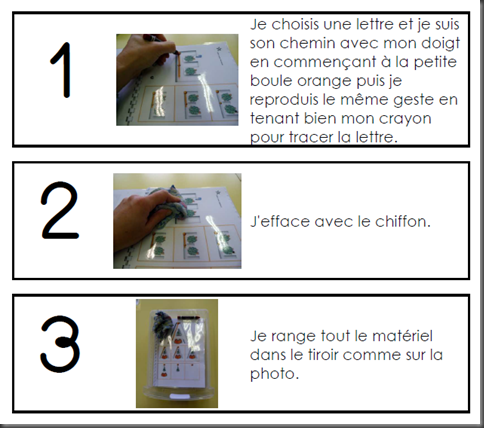 1

Je choisis une lettre et je suis son chemin avec mon doigt en commençant à la petite boule orange puis je reproduis le même geste en tenant bien mon crayon pour tracer la lettre.

2

J'efface avec le chiffon.

3

Je range tout le matériel dans le tiroir comme sur la photo.