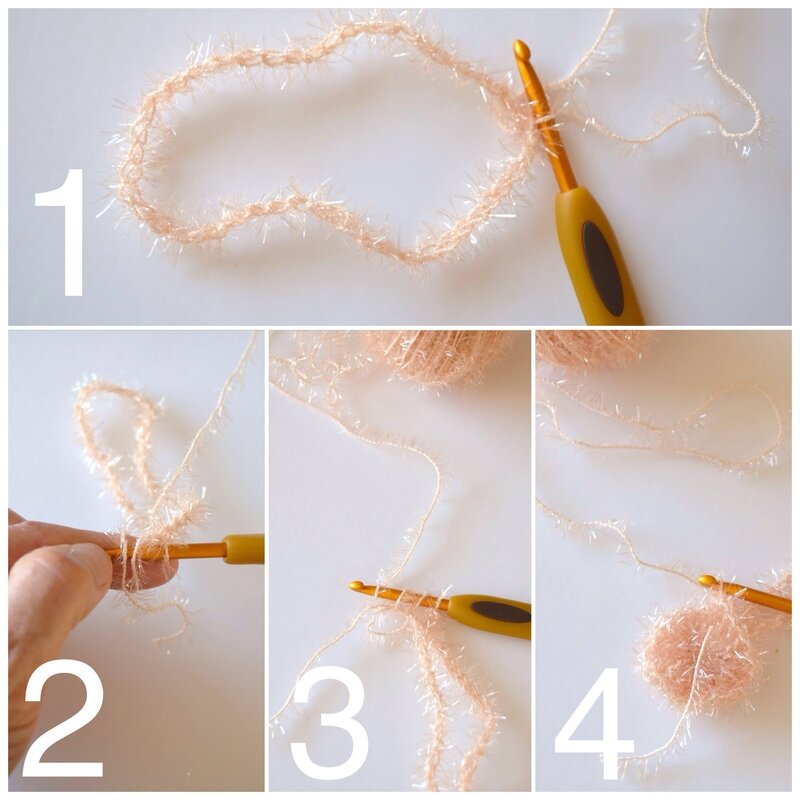 1

2

3

4