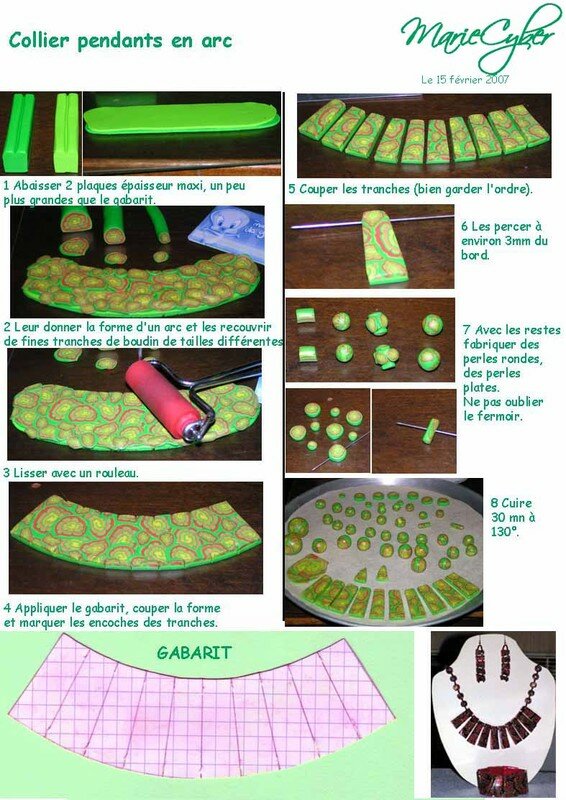 Collier pendants en arc

MarieCyber

Le 15 février 2007

1 Abaisser 2 plaques épaisseur maxi, un peu plus grandes que le gabarit.

2 Leur donner la forme d'un arc et les recouvrir de fines tranches de boudin de tailles différentes

3 Lisser avec un rouleau.

4 Appliquer le gabarit, couper la forme et marquer les encoches des tranches.

5 Couper les tranches (bien garder l'ordre).

6 Les percer à environ 3mm du bord.

7 Avec les restes fabriquer des perles rondes, des perles plates. Ne pas oublier le fermoir.

8 Cuire 30 mn à 130°.

GABARIT