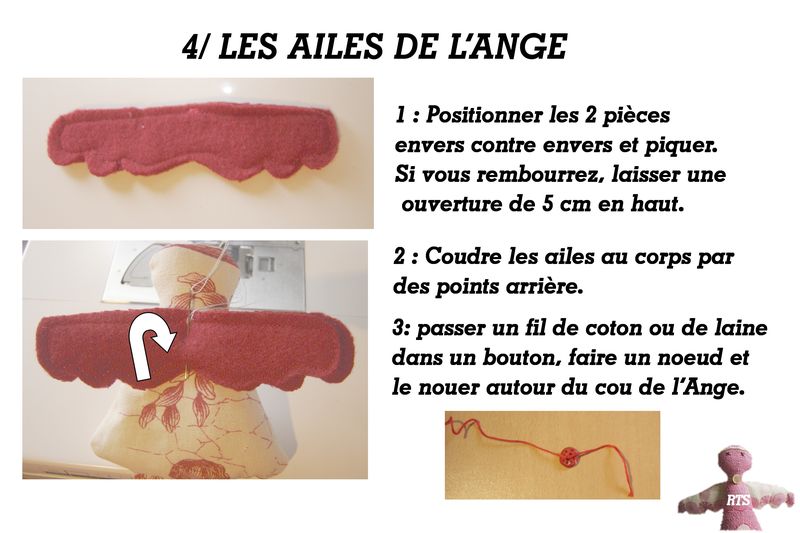 4/ LES AILES DE L'ANGE

1 : Positionner les 2 pièces envers contre envers et piquer. Si vous rembourrez, laisser une ouverture de 5 cm en haut.

2 : Coudre les ailes au corps par des points arrière.

3: passer un fil de coton ou de laine dans un bouton, faire un noeud et le nouer autour du cou de l'Ange.

RTS