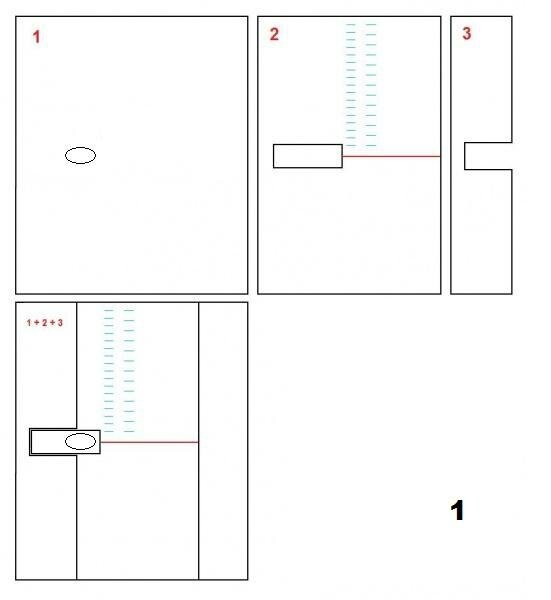 1

2

3

1 + 2 + 3

1