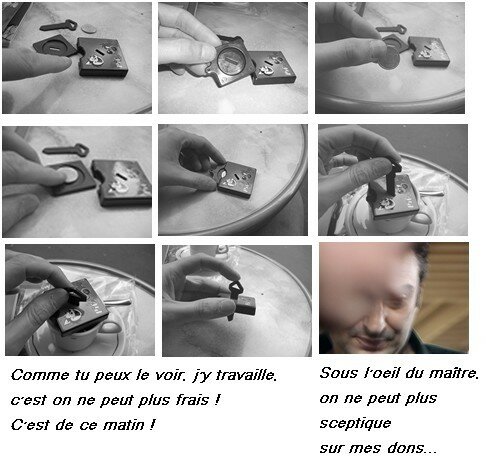 Comme tu peux le voir, j'y travaille, c'est on ne peut plus frais !
C'est de ce matin !

Sous l'oeil du maître, on ne peut plus sceptique sur mes dons...